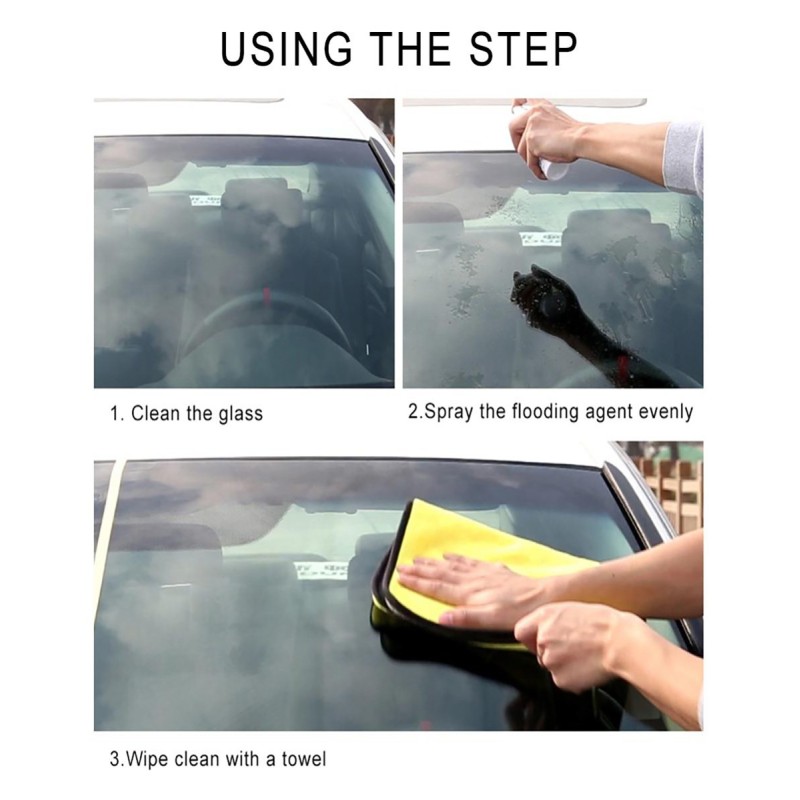 USING THE STEP

1. Clean the glass

2.Spray the flooding agent evenly

3.Wipe clean with a towel